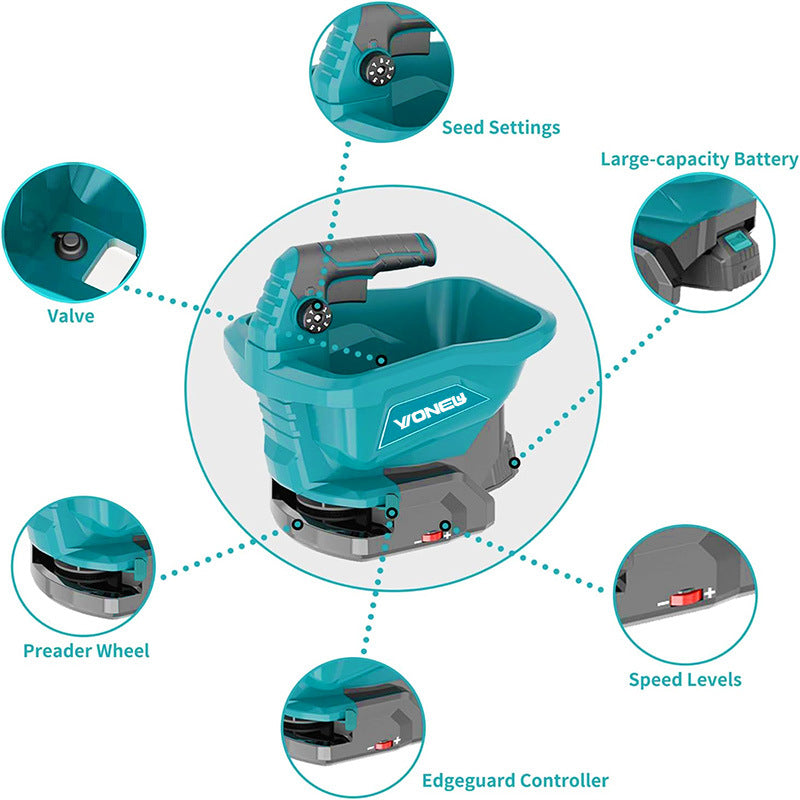 Seed Settings

Large-capacity Battery

Valve

VONEW

Preader Wheel

Speed Levels

Edgeguard Controller